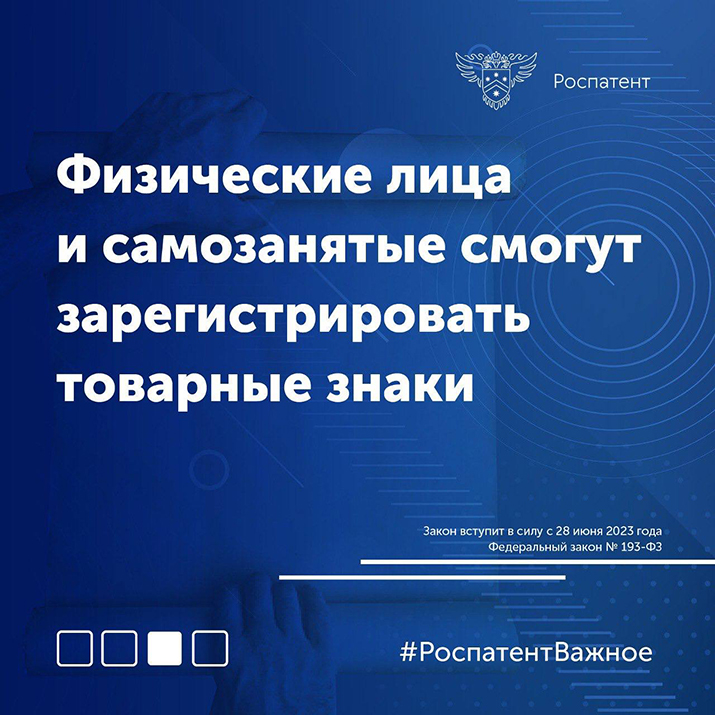 Роспатент

Физические лица и самозанятые смогут зарегистрировать товарные знаки

Закон вступит в силу с 28 июня 2023 года
Федеральный закон № 193-ФЗ

#РоспатентВажное