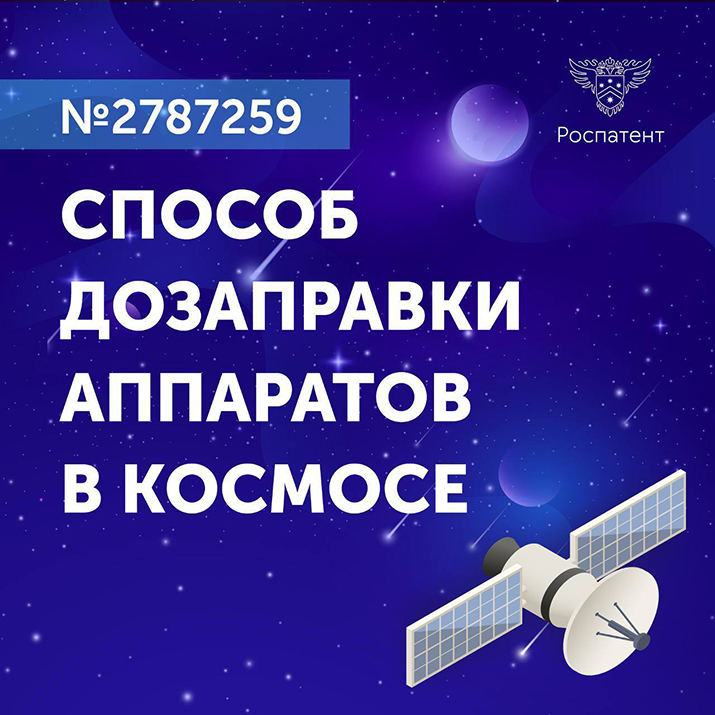 №2787259

Роспатент

СПОСОБ ДОЗАПРАВКИ АППАРАТОВ В КОСМОСЕ